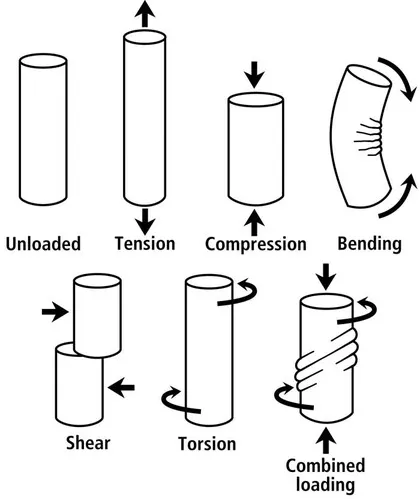 Unloaded

Tension

Compression

Bending

Shear

Torsion

Combined loading